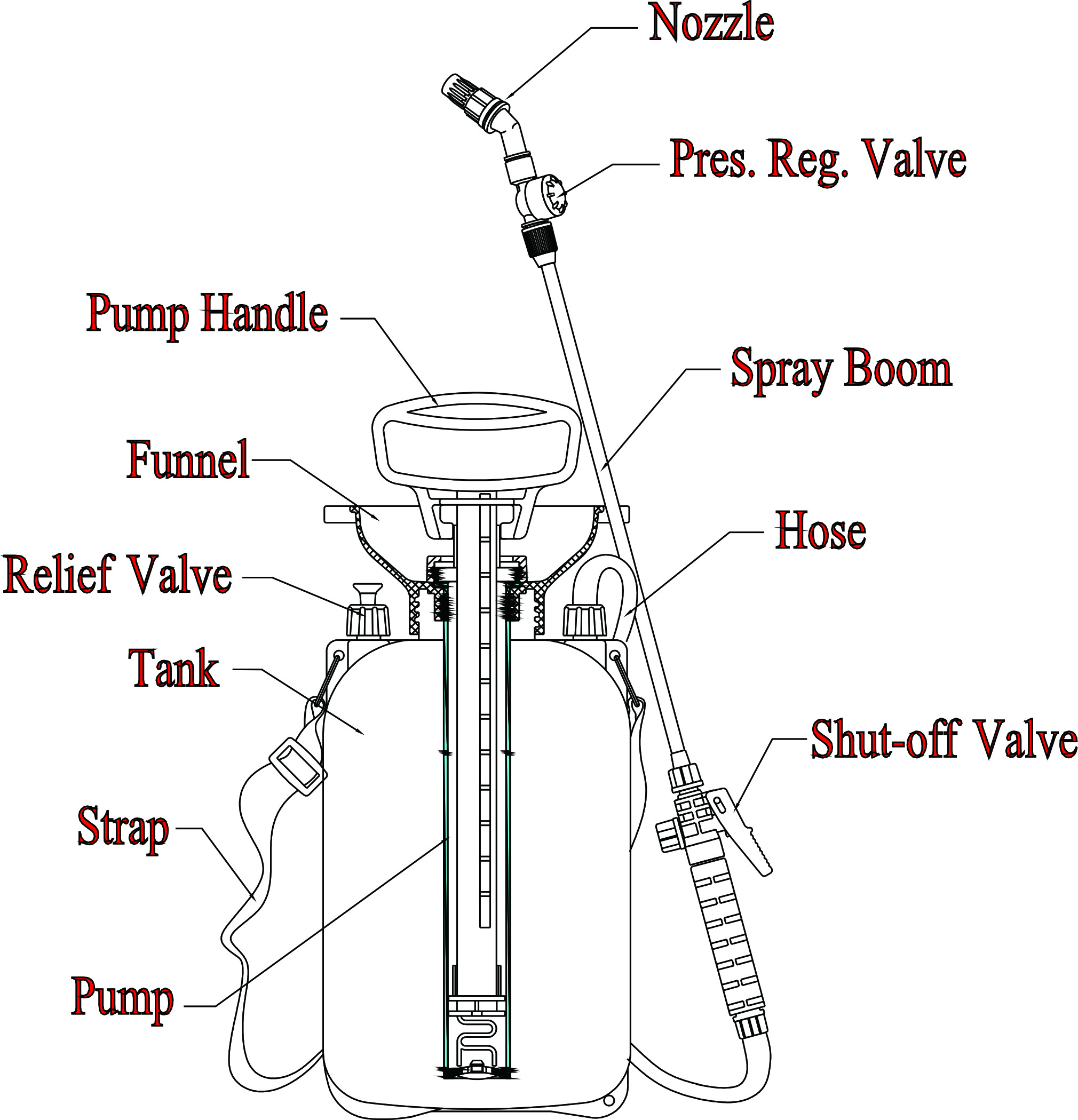 Nozzle

Pres. Reg. Valve

Pump Handle

Spray Boom

Funnel

Hose

Relief Valve

Tank

Shut-off Valve

Strap

Pump