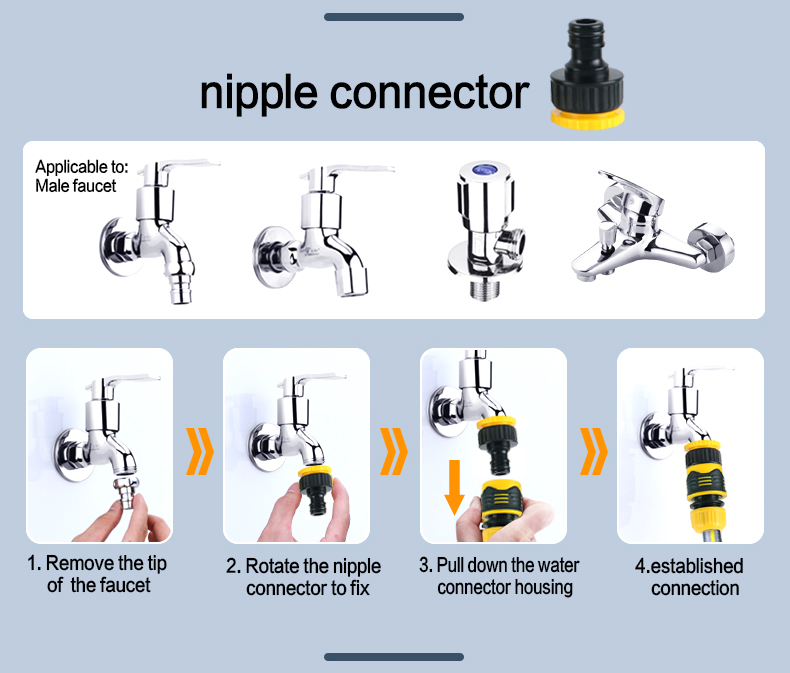 nipple connector

Applicable to:
Male faucet

1. Remove the tip of the faucet

2. Rotate the nipple connector to fix

3. Pull down the water connector housing

4.established connection